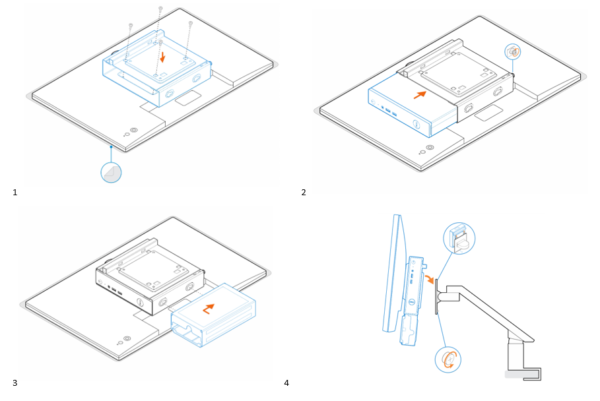 1

2

3

4