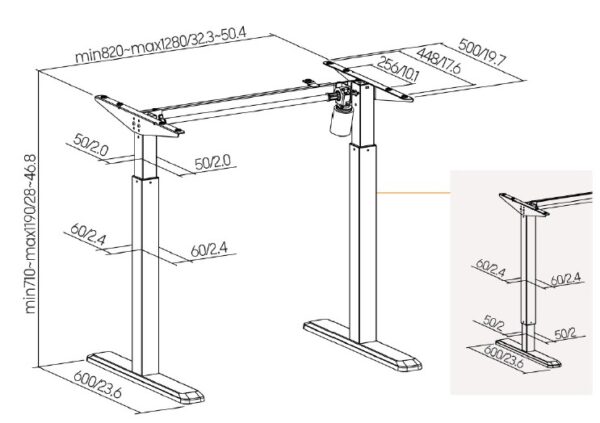 min820~max1280/32.3~50.4
500/19.7
448/17.6
256/10.1
50/2.0
50/2.0
60/2.4
60/2.4
min710~max1190/28~46.8
600/23.6
60/2.4
60/2.4
50/2
50/2
600/23.6