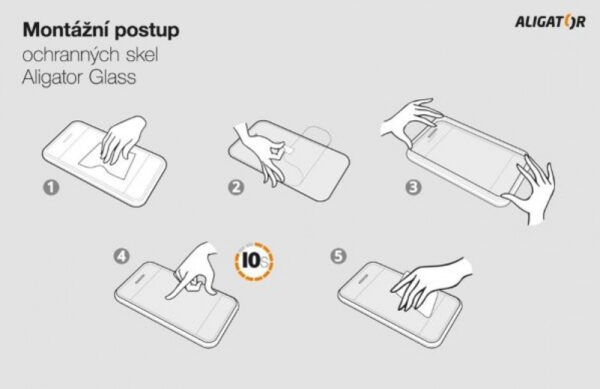 Montážní postup
ochranných skel
Aligator Glass

ALIGATOR

1

2

3

4

10s

5