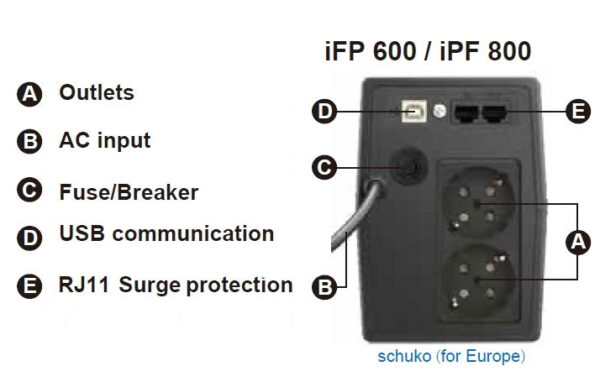 iFP 600 / iPF 800

A Outlets

B AC input

C Fuse/Breaker

D USB communication

E RJ11 Surge protection

D

E

C

A

B

schuko (for Europe)