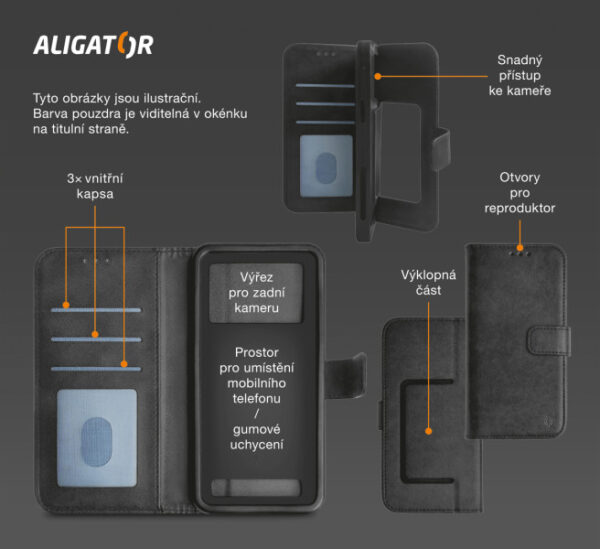 ALIGATOR

Tyto obrázky jsou ilustrační. Barva pouzdra je viditelná v okénku na titulní straně.

Snadný přístup ke kameře

3× vnitřní kapsa

Otvory pro reproduktor

Výřez pro zadní kameru

Prostor pro umístění mobilního telefonu / gumové uchycení

Výklopná část